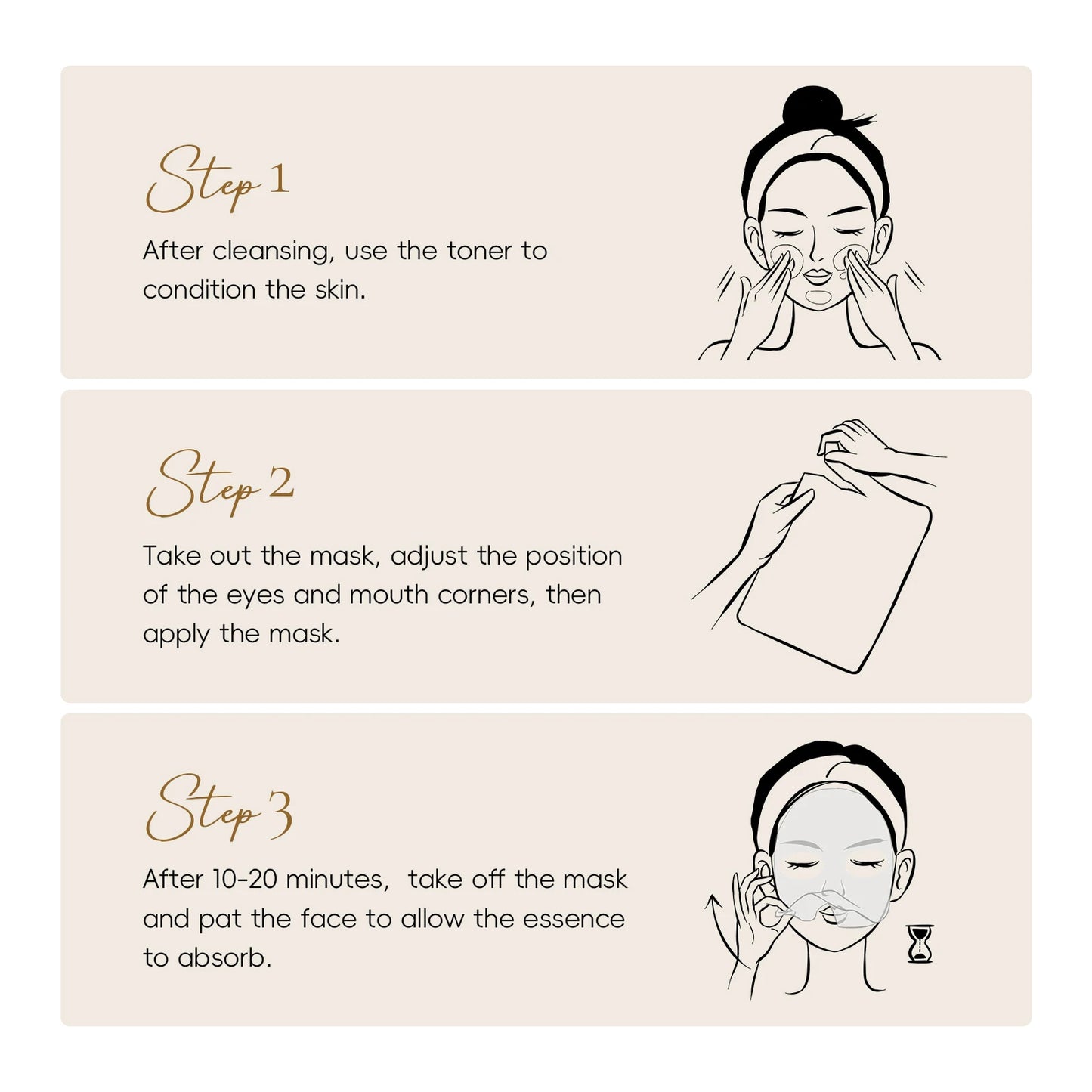 Step 1

After cleansing, use the toner to condition the skin.

Step 2

Take out the mask, adjust the position of the eyes and mouth corners, then apply the mask.

Step 3

After 10-20 minutes,  take off the mask and pat the face to allow the essence to absorb.