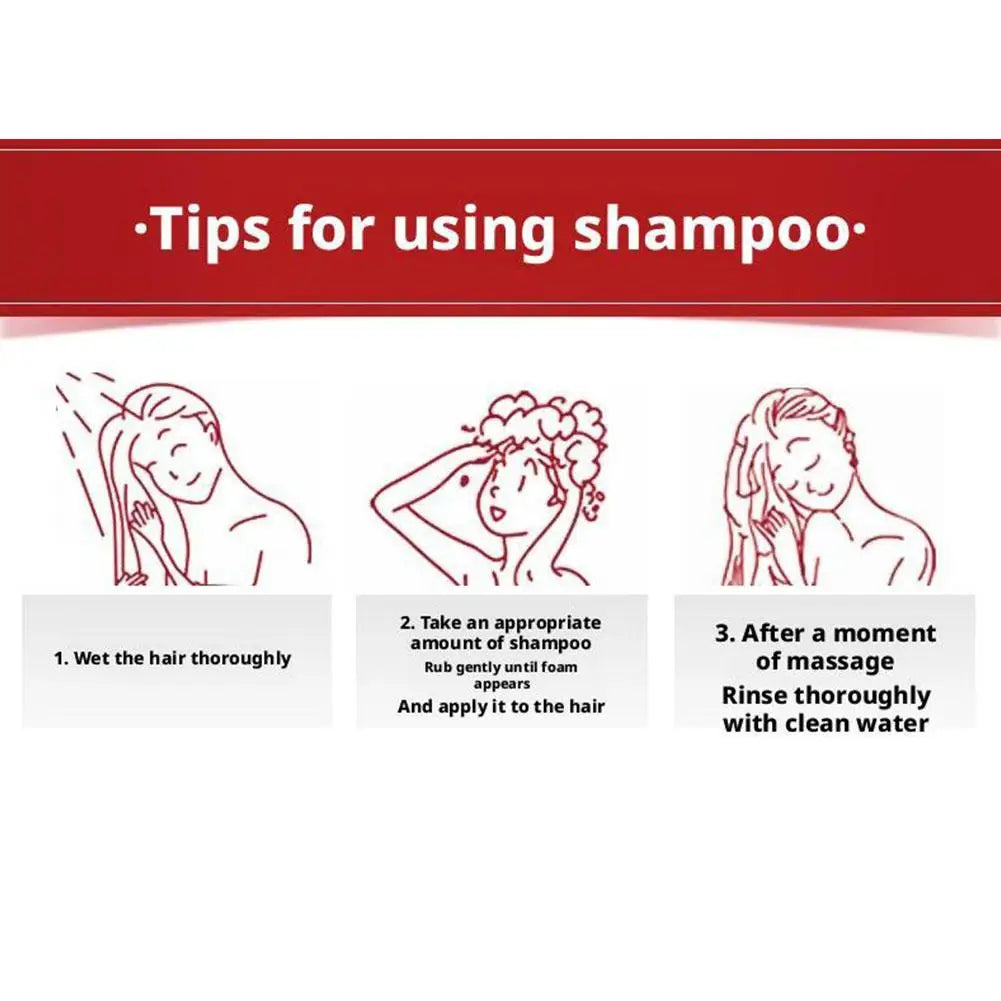 ·Tips for using shampoo·

1. Wet the hair thoroughly

2. Take an appropriate amount of shampoo
Rub gently until foam appears
And apply it to the hair

3. After a moment of massage
Rinse thoroughly with clean water