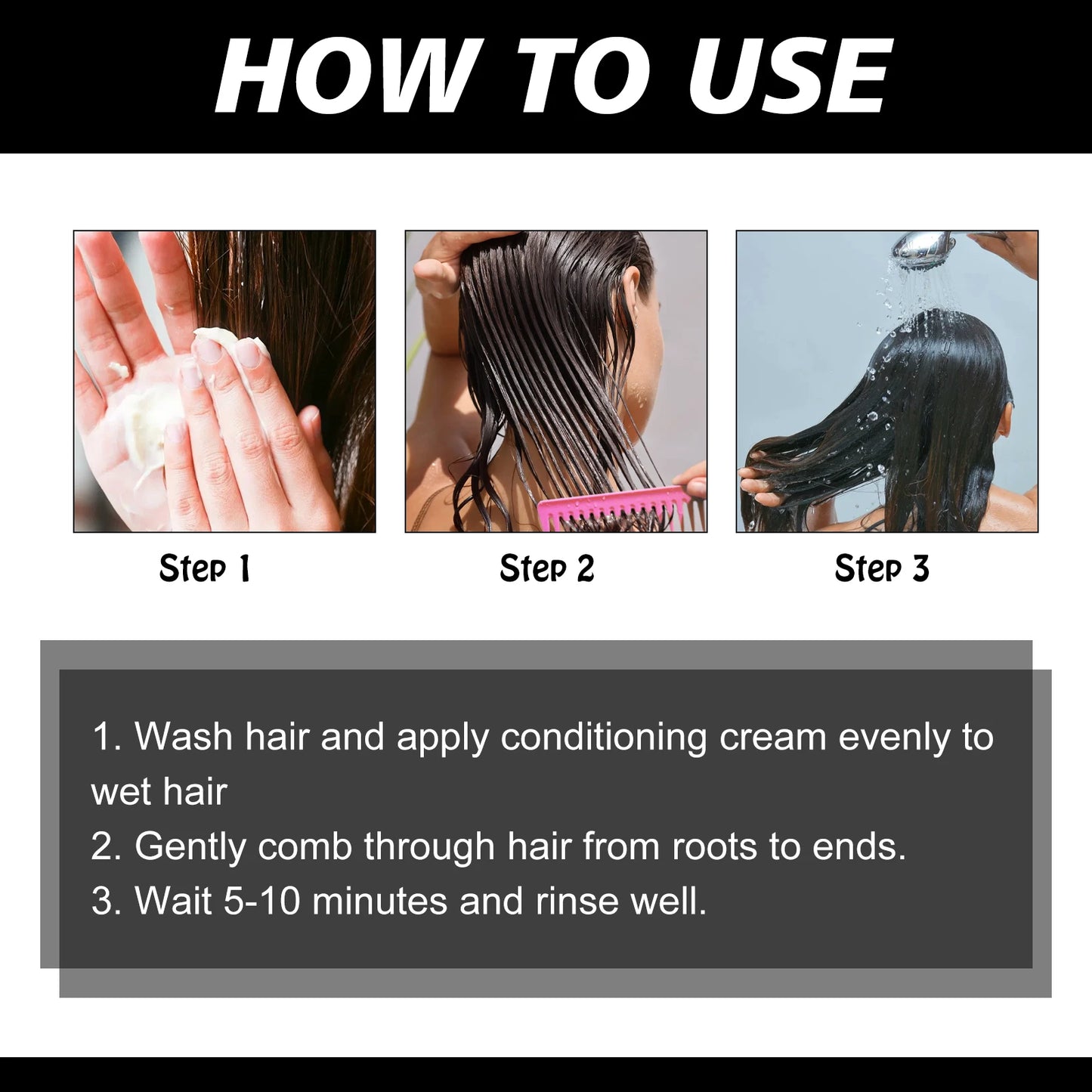 HOW TO USE

Step 1

Step 2

Step 3

1. Wash hair and apply conditioning cream evenly to wet hair
2. Gently comb through hair from roots to ends.
3. Wait 5-10 minutes and rinse well.